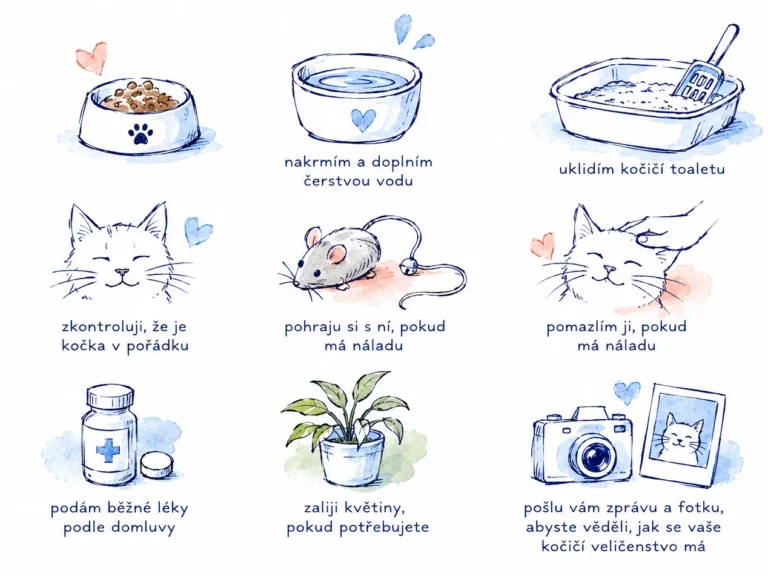 nakrmím a doplním čerstvou vodu

uklidím kočičí toaletu

zkontroluji, že je kočka v pořádku

pohraju si s ní, pokud má náladu

pomazlím ji, pokud má náladu

podám běžné léky podle domluvy

zaliji květiny, pokud potřebujete

pošlu vám zprávu a fotku, abyste věděli, jak se vaše kočičí veličenstvo má